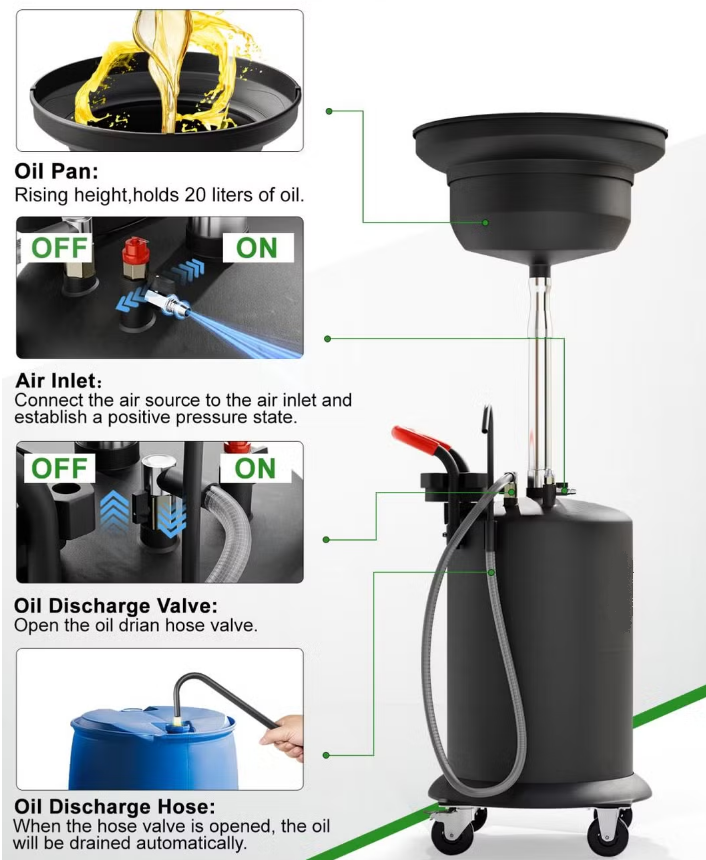 Oil Pan:
Rising height,holds 20 liters of oil.

OFF
ON

Air Inlet:
Connect the air source to the air inlet and establish a positive pressure state.

OFF
ON

Oil Discharge Valve:
Open the oil drian hose valve.

Oil Discharge Hose:
When the hose valve is opened, the oil will be drained automatically.